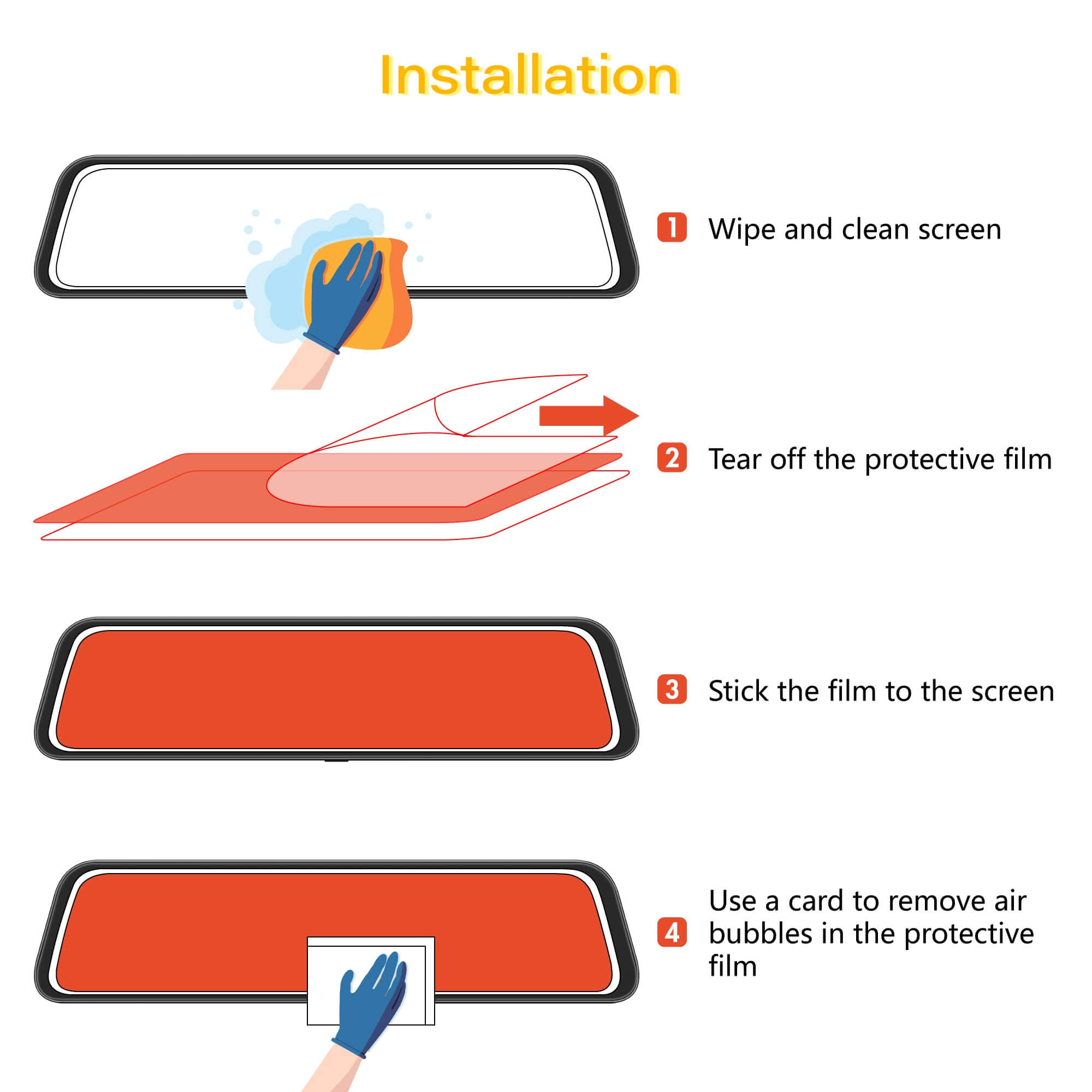 Installation

1 Wipe and clean screen

2 Tear off the protective film

3 Stick the film to the screen

4 Use a card to remove air bubbles in the protective film